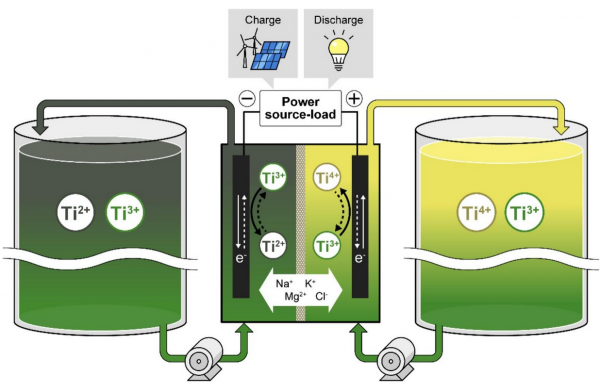 Charge

Discharge

−

Power source-load

+

$Ti^{2+}$ $Ti^{3+}$

$Ti^{3+}$

$Ti^{2+}$

$e^-$

$Ti^{4+}$

$Ti^{3+}$

$e^-$

$Na^+$ $K^+$
$Mg^{2+}$ $Cl^-$

$Ti^{4+}$ $Ti^{3+}$